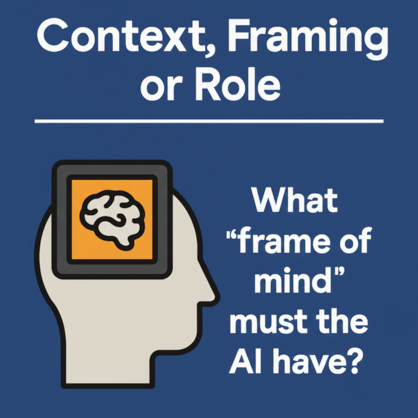 Context, Framing or Role

What “frame of mind” must the AI have?